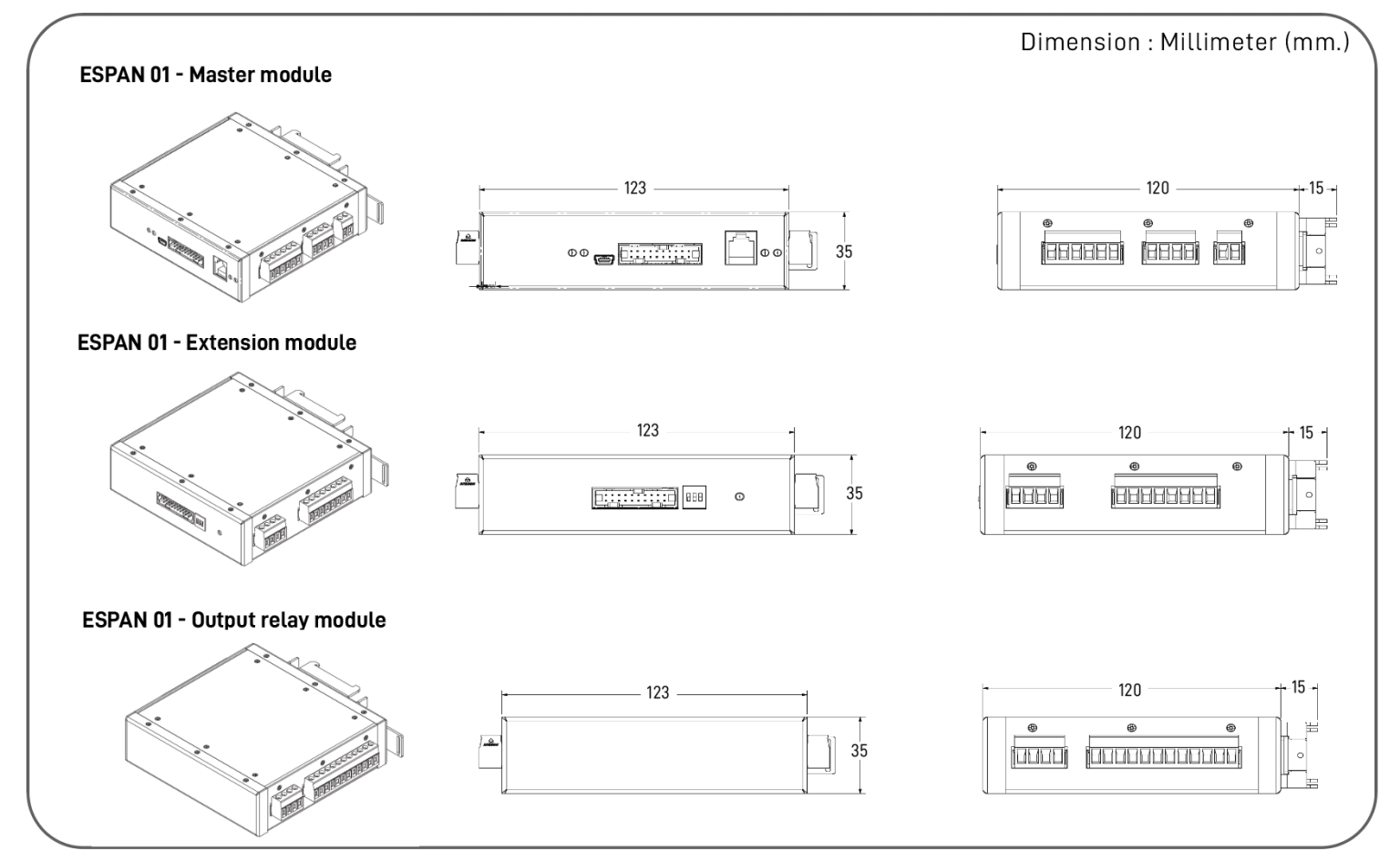 Dimension : Millimeter (mm.)

ESPAN 01 - Master module

123

35

120

15

ESPAN 01 - Extension module

123

35

120

15

ESPAN 01 - Output relay module

123

35

120

15