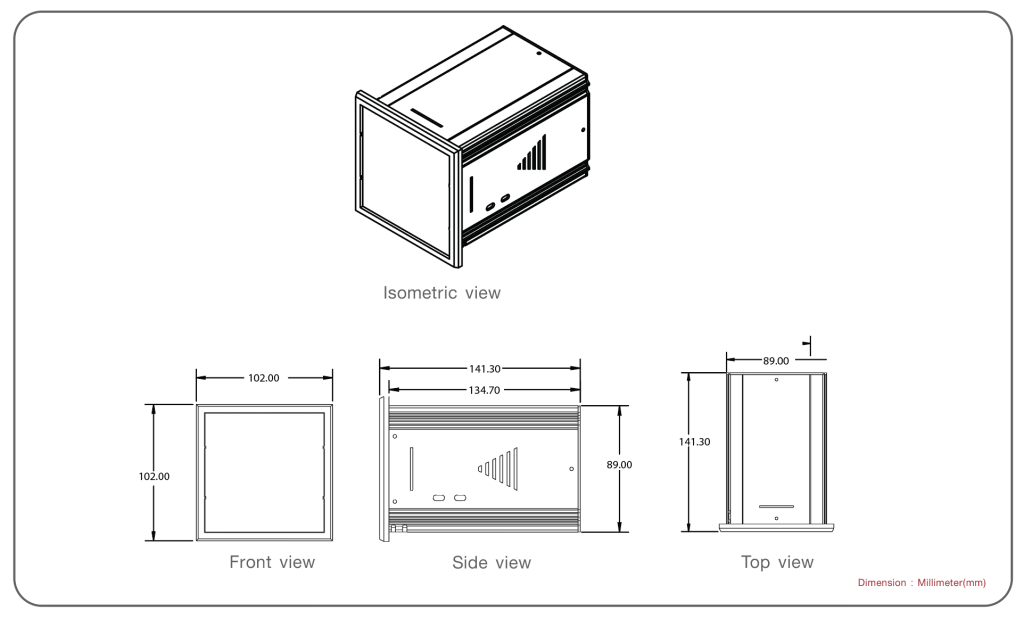 Isometric view

102.00

102.00

Front view

141.30

134.70

89.00

Side view

89.00

141.30

Top view

Dimension : Millimeter(mm)