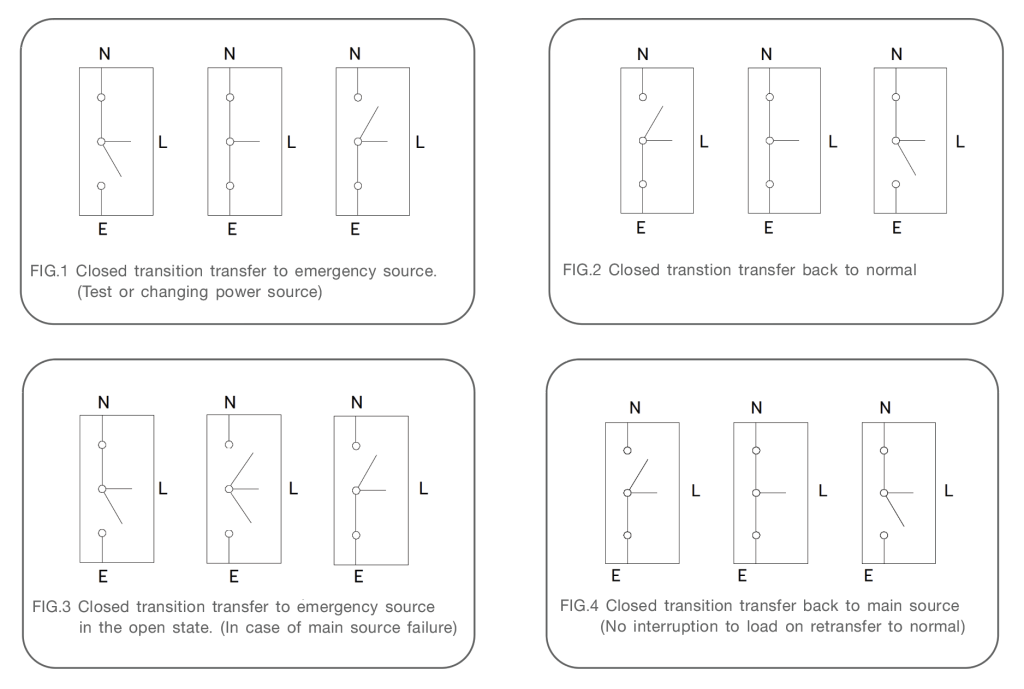 N L E N L E N L E

FIG.1 Closed transition transfer to emergency source. (Test or changing power source)

N L E N L E N L E

FIG.2 Closed transtion transfer back to normal

N L E N L E N L E

FIG.3 Closed transition transfer to emergency source in the open state. (In case of main source failure)

N L E N L E N L E

FIG.4 Closed transition transfer back to main source (No interruption to load on retransfer to normal)